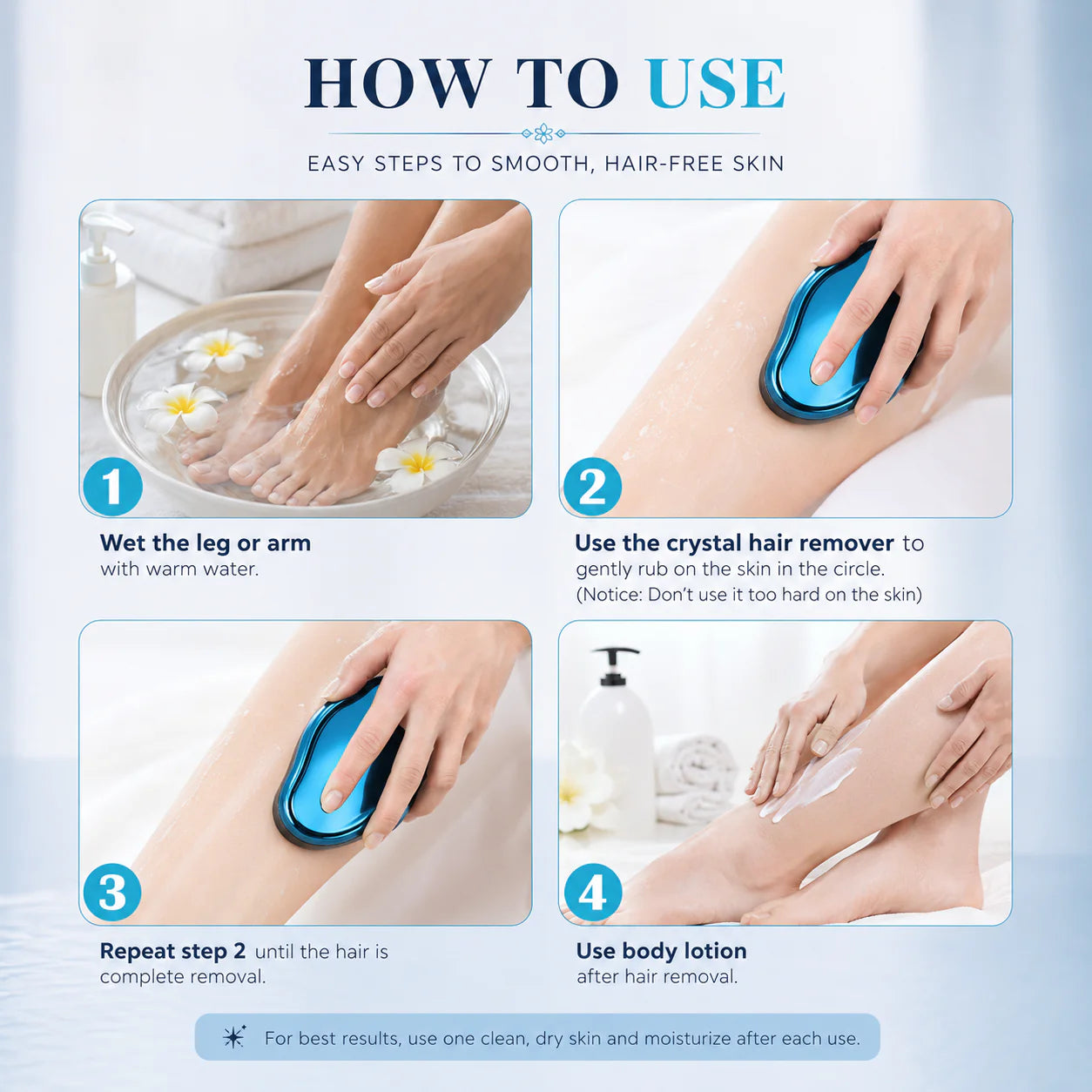 HOW TO USE

EASY STEPS TO SMOOTH, HAIR-FREE SKIN

1

Wet the leg or arm with warm water.

2

Use the crystal hair remover to gently rub on the skin in the circle. (Notice: Don't use it too hard on the skin)

3

Repeat step 2 until the hair is complete removal.

4

Use body lotion after hair removal.

For best results, use one clean, dry skin and moisturize after each use.